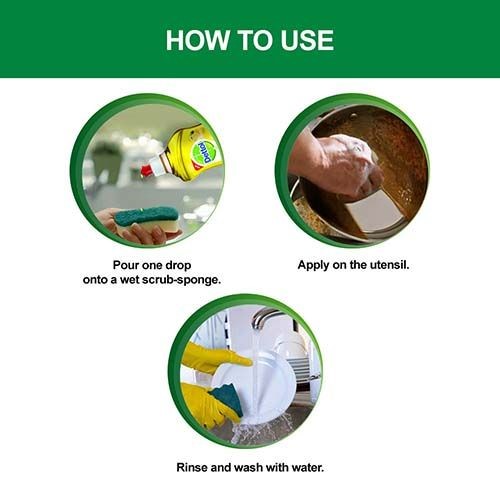 HOW TO USE

Dettol

Pour one drop onto a wet scrub-sponge.

Apply on the utensil.

Rinse and wash with water.