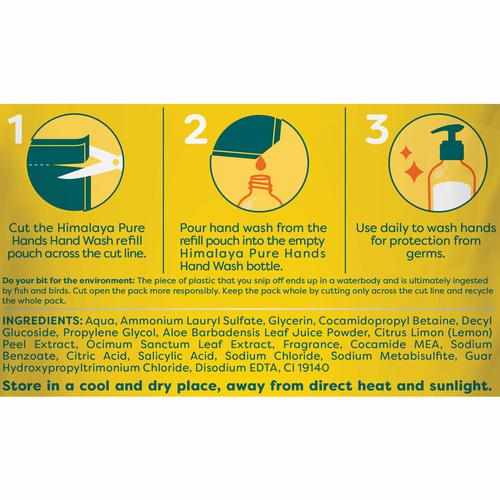 1

Cut the Himalaya Pure Hands Hand Wash refill pouch across the cut line.

2

Pour hand wash from the refill pouch into the empty Himalaya Pure Hands Hand Wash bottle.

3

Use daily to wash hands for protection from germs.

Do your bit for the environment: The piece of plastic that you snip off ends up in a waterbody and is ultimately ingested by fish and birds. Cut open the pack more responsibly. Keep the pack whole by cutting only across the cut line and recycle the whole pack.

INGREDIENTS: Aqua, Ammonium Lauryl Sulfate, Glycerin, Cocamidopropyl Betaine, Decyl Glucoside, Propylene Glycol, Aloe Barbadensis Leaf Juice Powder, Citrus Limon (Lemon) Peel Extract, Ocimum Sanctum Leaf Extract, Fragrance, Cocamide MEA, Sodium Benzoate, Citric Acid, Salicylic Acid, Sodium Chloride, Sodium Metabisulfite, Guar Hydroxypropyltrimonium Chloride, Disodium EDTA, CI 19140

Store in a cool and dry place, away from direct heat and sunlight.