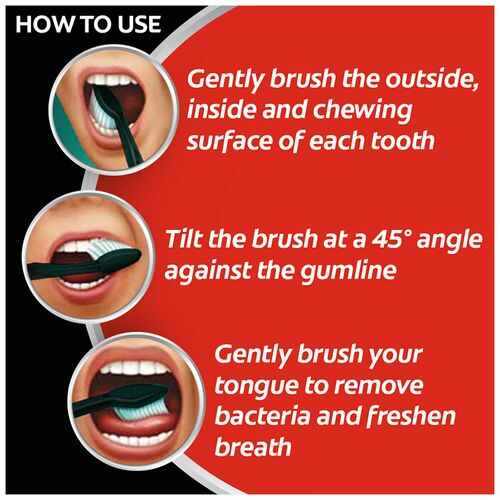 HOW TO USE

Gently brush the outside, inside and chewing surface of each tooth

Tilt the brush at a 45° angle against the gumline

Gently brush your tongue to remove bacteria and freshen breath