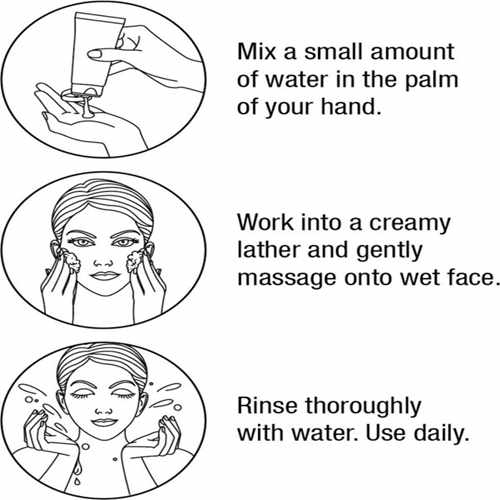 Mix a small amount of water in the palm of your hand.

Work into a creamy lather and gently massage onto wet face.

Rinse thoroughly with water. Use daily.